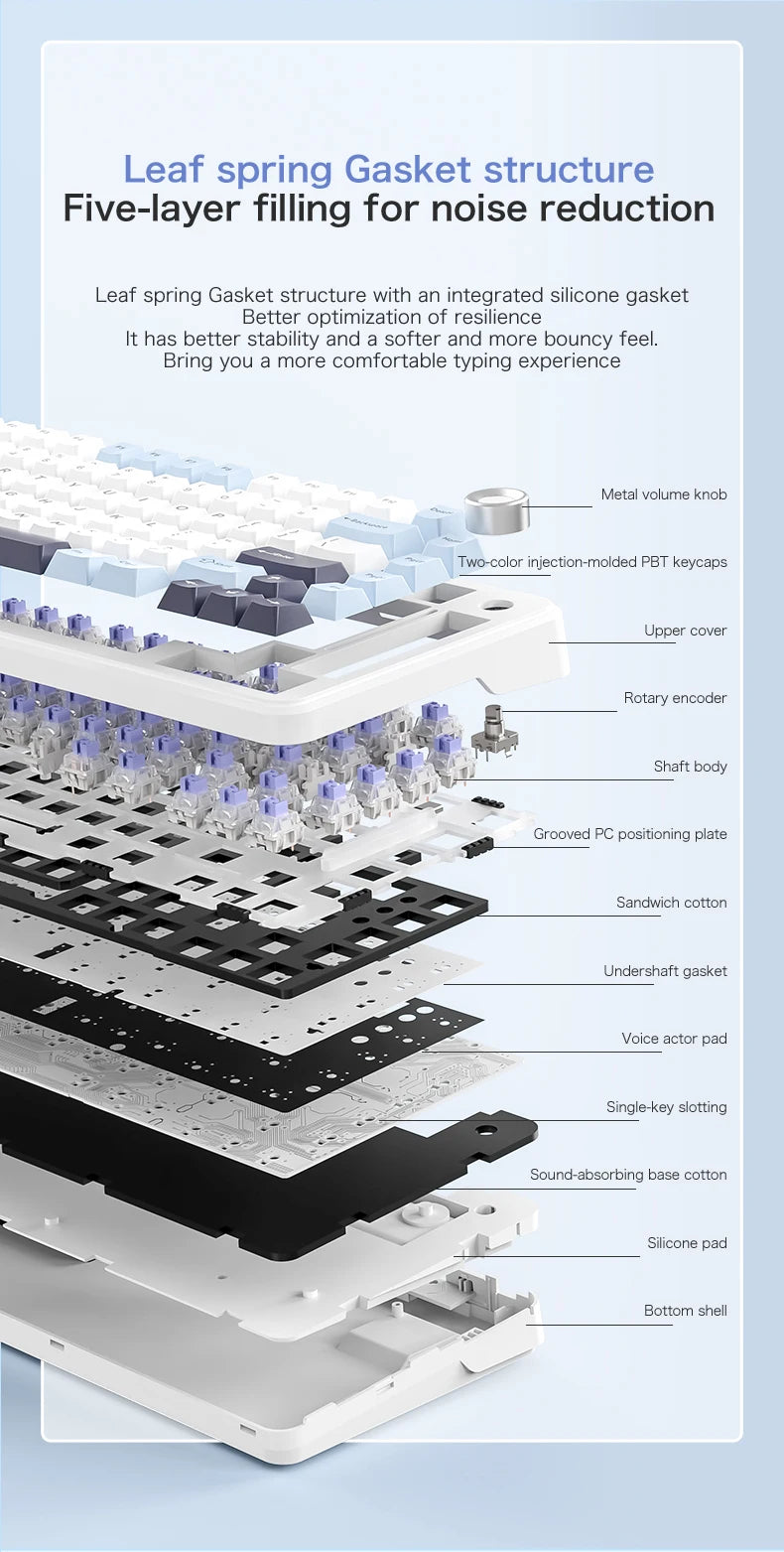 Leaf spring Gasket structure
Five-layer filling for noise reduction

Leaf spring Gasket structure with an integrated silicone gasket
Better optimization of resilience
It has better stability and a softer and more bouncy feel.
Bring you a more comfortable typing experience

Metal volume knob
Two-color injection-molded PBT keycaps
Upper cover
Rotary encoder
Shaft body
Grooved PC positioning plate
Sandwich cotton
Undershaft gasket
Voice actor pad
Single-key slotting
Sound-absorbing base cotton
Silicone pad
Bottom shell